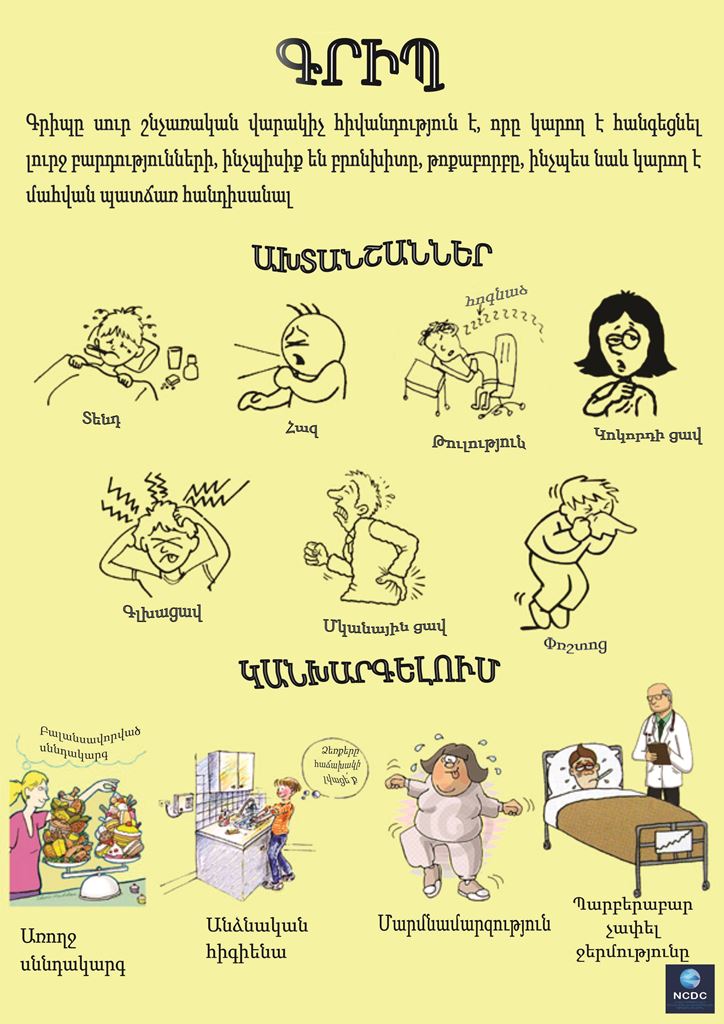 ԳՐԻՊ

Գրիպը սուր շնչառական վարակիչ հիվանդություն է, որը կարող է հանգեցնել լուրջ բարդությունների, ինչպիսիք են բրոնխիտը, թոքաբորբը, ինչպես նաև կարող է մահվան պատճառ հանդիսանալ

ԱԽՏԱՆՇԱՆՆԵՐ

Տենդ

Հազ

հոգնած

Թուլություն

Կոկորդի ցավ

Գլխացավ

Մկանային ցավ

Փռշտոց

ԿԱՆԽԱՐԳԵԼՈՒՄ

Բալանսավորված սննդակարգ

Առողջ սննդակարգ

Ձեռքերը հաճախակի լվացե՛ք

Անձնական հիգիենա

Մարմնամարզություն

Պարբերաբար չափել ջերմությունը

NCDC